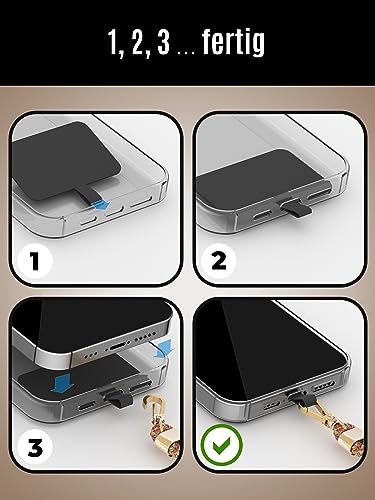 1, 2, 3 ... fertig

1

2

3