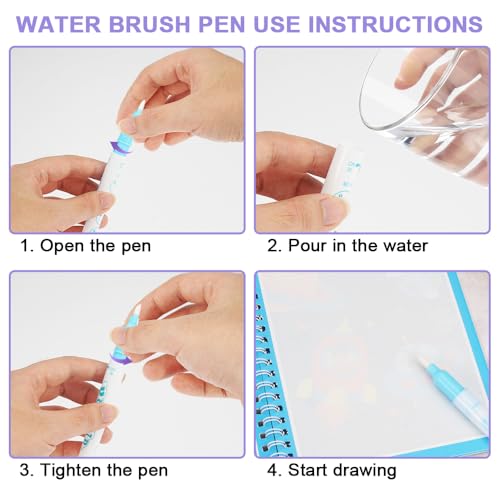 WATER BRUSH PEN USE INSTRUCTIONS

1. Open the pen

2. Pour in the water

3. Tighten the pen

4. Start drawing