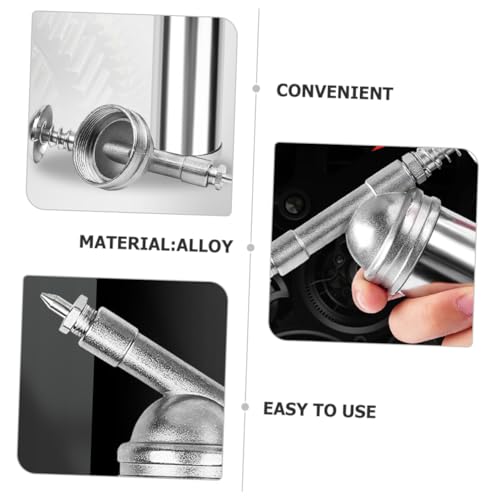 CONVENIENT

MATERIAL:ALLOY

EASY TO USE