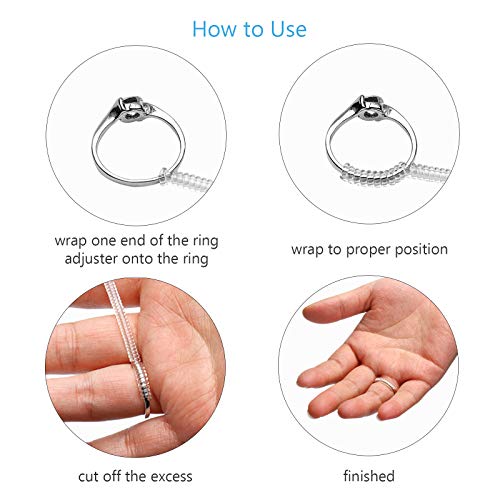 How to Use

wrap one end of the ring adjuster onto the ring

wrap to proper position

cut off the excess

finished