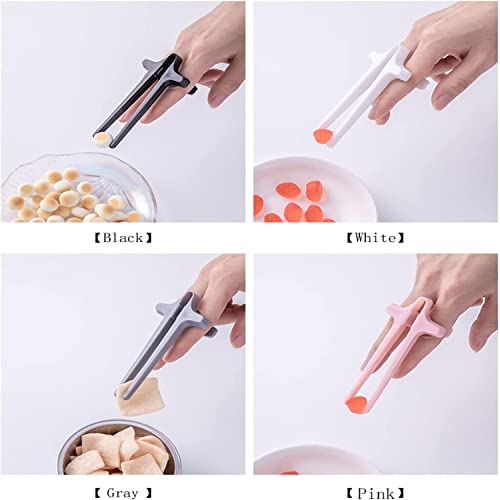 【Black】

【White】

【 Gray 】

【Pink】