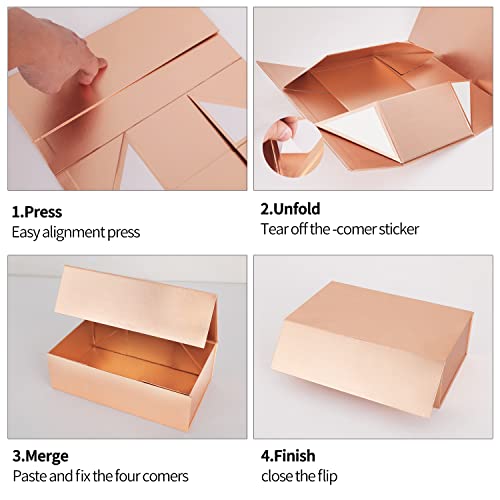 1.Press
Easy alignment press

2.Unfold
Tear off the -comer sticker

3.Merge
Paste and fix the four comers

4.Finish
close the flip