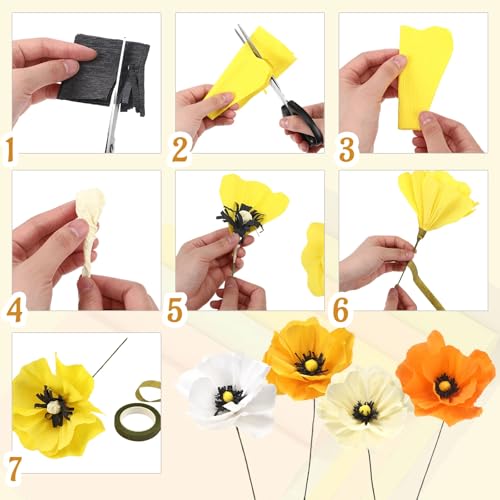 1
2
3
4
5
6
7