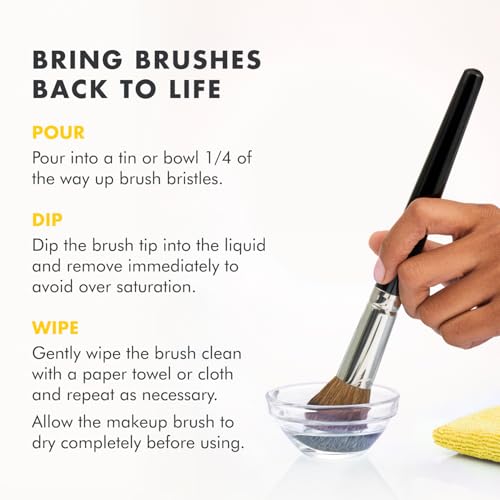 BRING BRUSHES BACK TO LIFE

POUR
Pour into a tin or bowl 1/4 of the way up brush bristles.

DIP
Dip the brush tip into the liquid and remove immediately to avoid over saturation.

WIPE
Gently wipe the brush clean with a paper towel or cloth and repeat as necessary.

Allow the makeup brush to dry completely before using.