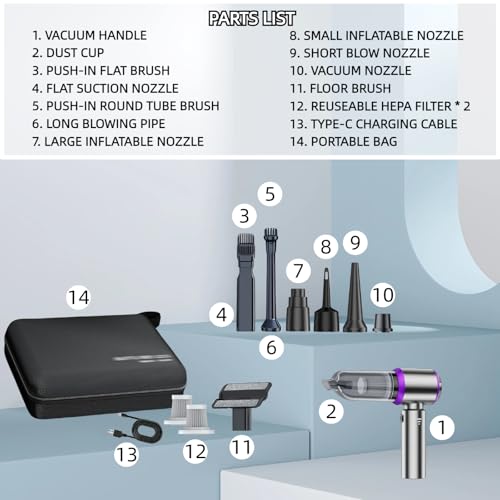 PARTS LIST

1. VACUUM HANDLE
2. DUST CUP
3. PUSH-IN FLAT BRUSH
4. FLAT SUCTION NOZZLE
5. PUSH-IN ROUND TUBE BRUSH
6. LONG BLOWING PIPE
7. LARGE INFLATABLE NOZZLE

8. SMALL INFLATABLE NOZZLE
9. SHORT BLOW NOZZLE
10. VACUUM NOZZLE
11. FLOOR BRUSH
12. REUSEABLE HEPA FILTER * 2
13. TYPE-C CHARGING CABLE
14. PORTABLE BAG

5
3
8
9
7
14
10
4
6
2
1
13
12
11