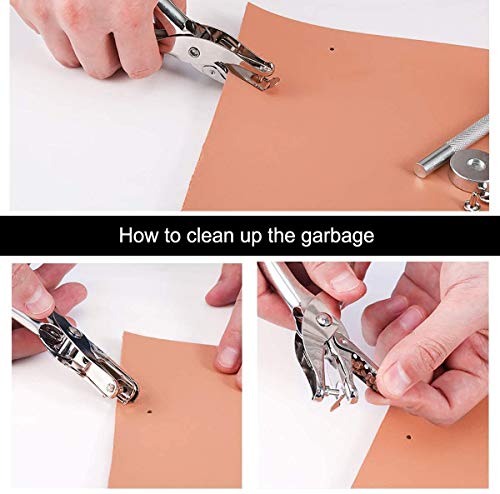 How to clean up the garbage