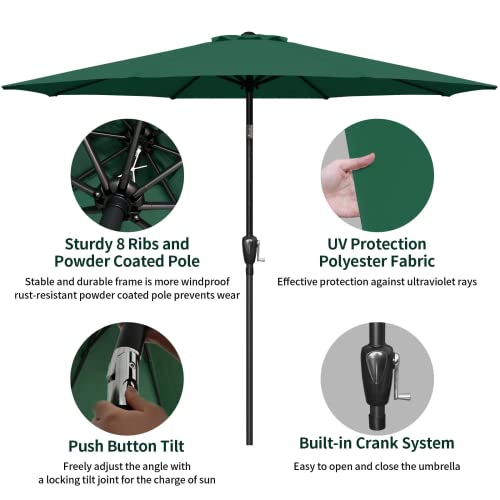 Sturdy 8 Ribs and Powder Coated Pole

Stable and durable frame is more windproof rust-resistant powder coated pole prevents wear

UV Protection Polyester Fabric

Effective protection against ultraviolet rays

Push Button Tilt

Freely adjust the angle with a locking tilt joint for the charge of sun

Built-in Crank System

Easy to open and close the umbrella