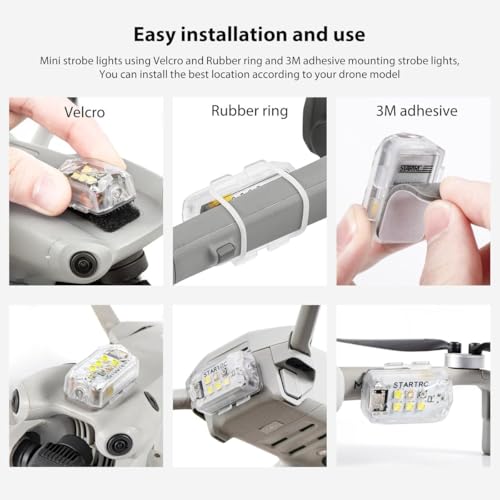 Easy installation and use

Mini strobe lights using Velcro and Rubber ring and 3M adhesive mounting strobe lights, You can install the best location according to your drone model

Velcro

Rubber ring

3M adhesive

STARTRC

STARTRC

STARTRC