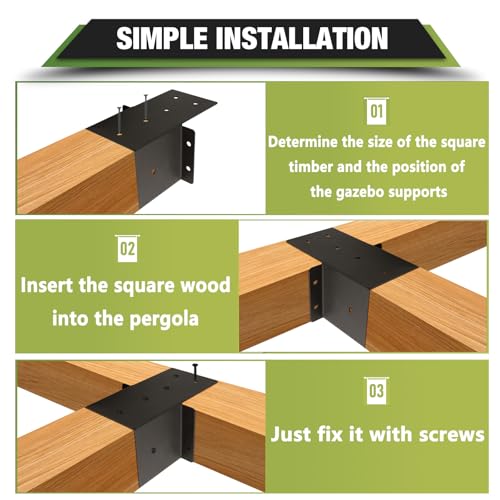 SIMPLE INSTALLATION

01

Determine the size of the square timber and the position of the gazebo supports

02

Insert the square wood into the pergola

03

Just fix it with screws