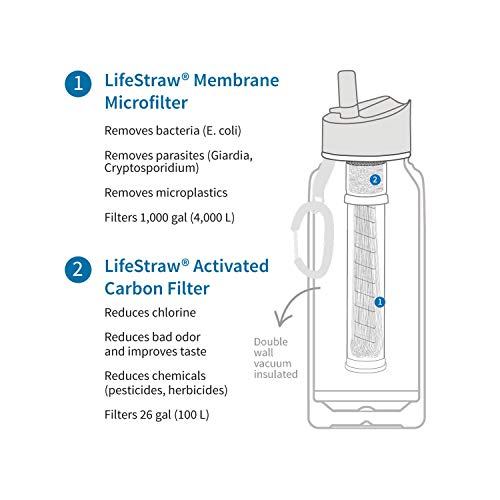 1 LifeStraw® Membrane Microfilter

Removes bacteria (E. coli)

Removes parasites (Giardia, Cryptosporidium)

Removes microplastics

Filters 1,000 gal (4,000 L)

2 LifeStraw® Activated Carbon Filter

Reduces chlorine

Reduces bad odor and improves taste

Reduces chemicals (pesticides, herbicides)

Filters 26 gal (100 L)

2

1

Double wall vacuum insulated