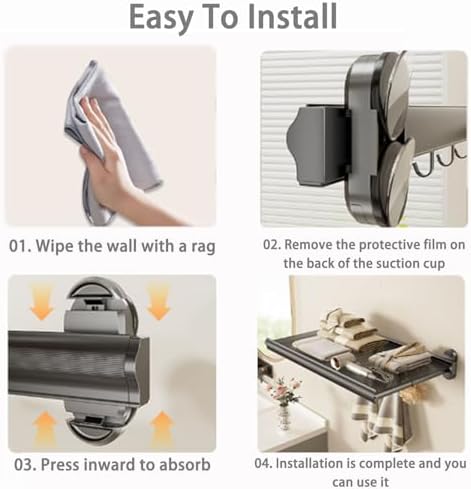 Easy To Install

01. Wipe the wall with a rag

02. Remove the protective film on the back of the suction cup

03. Press inward to absorb

04. Installation is complete and you can use it