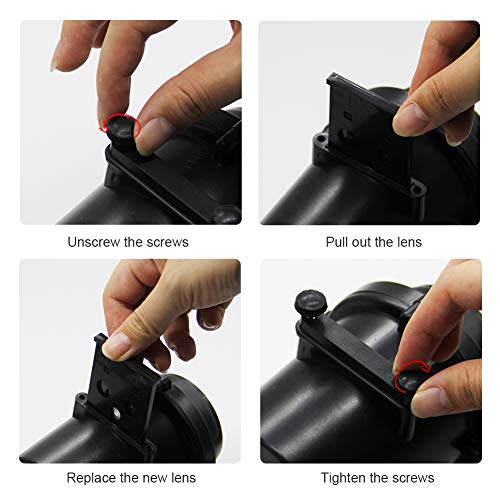 Unscrew the screws

Pull out the lens

Replace the new lens

Tighten the screws