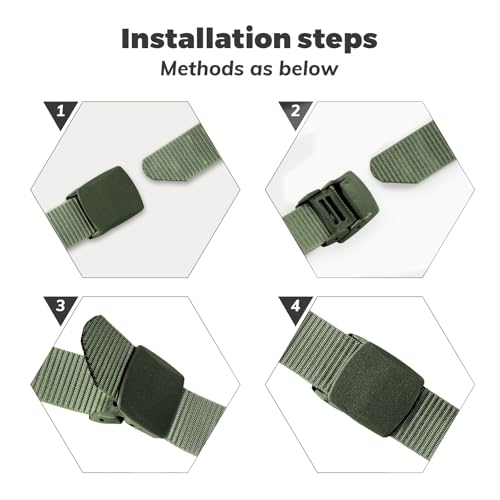 Installation steps
Methods as below

1

2

3

4