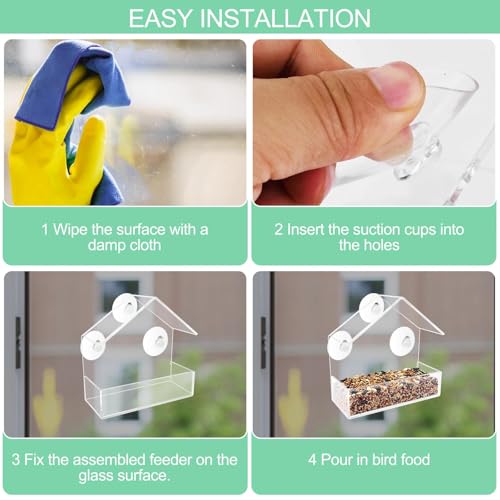 EASY INSTALLATION

1 Wipe the surface with a damp cloth

2 Insert the suction cups into the holes

3 Fix the assembled feeder on the glass surface.

4 Pour in bird food