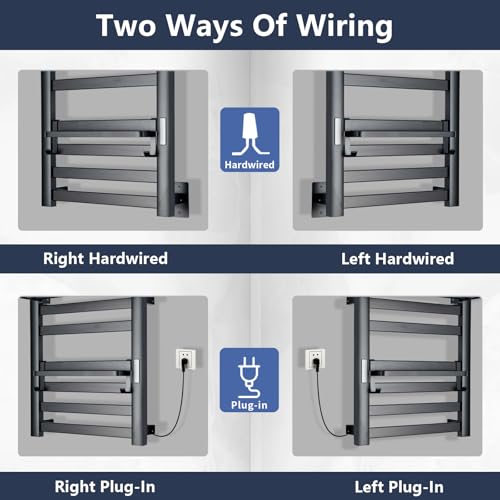 Two Ways Of Wiring

Hardwired

Right Hardwired

Left Hardwired

Plug-in

Right Plug-In

Left Plug-In