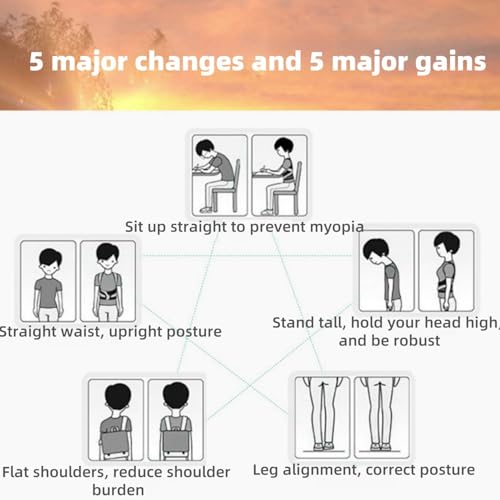 5 major changes and 5 major gains

Sit up straight to prevent myopia

Straight waist, upright posture

Stand tall, hold your head high, and be robust

Flat shoulders, reduce shoulder burden

Leg alignment, correct posture