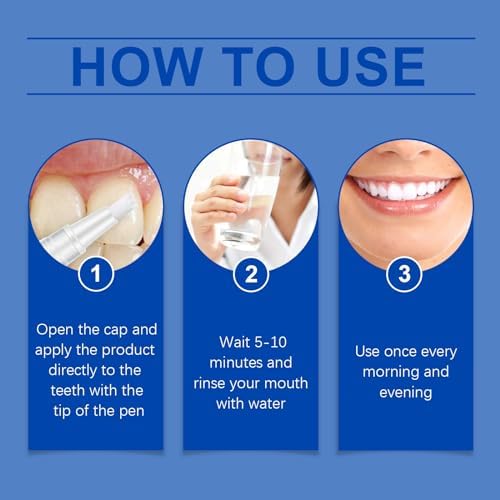 HOW TO USE

1

Open the cap and apply the product directly to the teeth with the tip of the pen

2

Wait 5-10 minutes and rinse your mouth with water

3

Use once every morning and evening