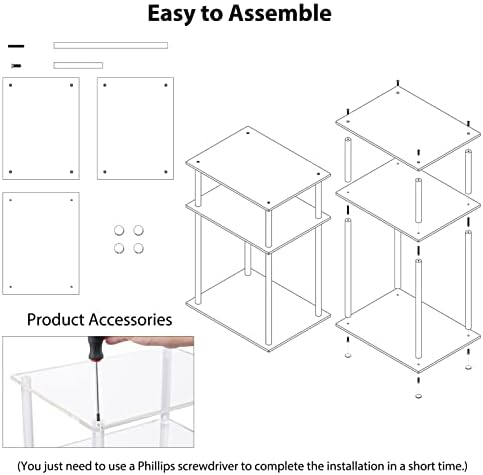 Easy to Assemble

Product Accessories

(You just need to use a Phillips screwdriver to complete the installation in a short time.)