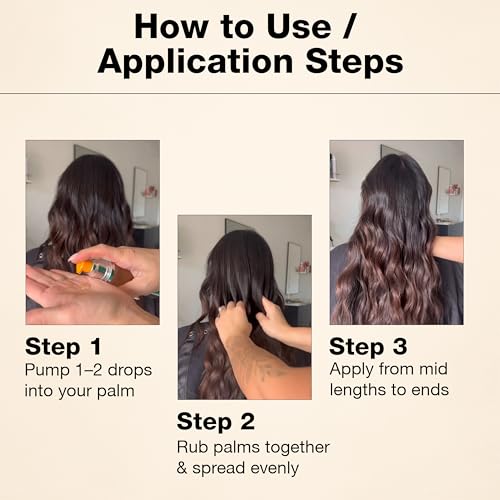 How to Use / Application Steps

Step 1
Pump 1–2 drops into your palm

Step 2
Rub palms together & spread evenly

Step 3
Apply from mid lengths to ends