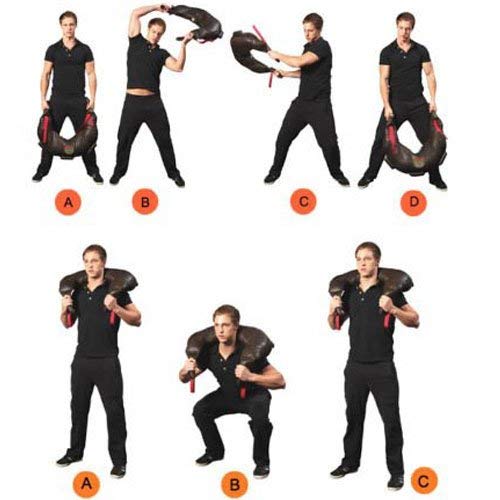 A B C D

A B C