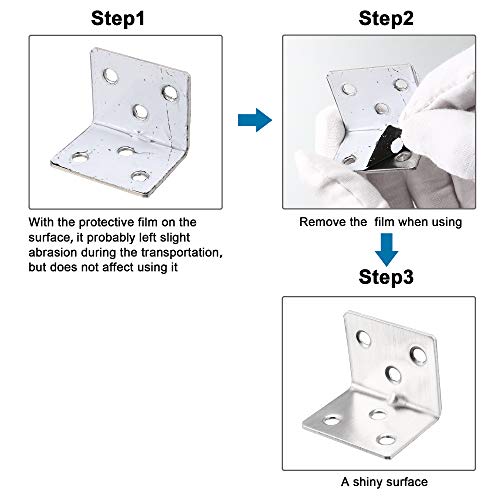 Step1

With the protective film on the surface, it probably left slight abrasion during the transportation, but does not affect using it

Step2

Remove the  film when using

Step3

A shiny surface