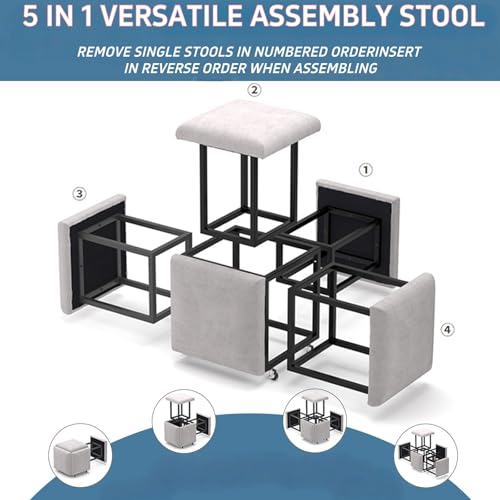 5 IN 1 VERSATILE ASSEMBLY STOOL

REMOVE SINGLE STOOLS IN NUMBERED ORDERINSERT IN REVERSE ORDER WHEN ASSEMBLING

②

①

③

④