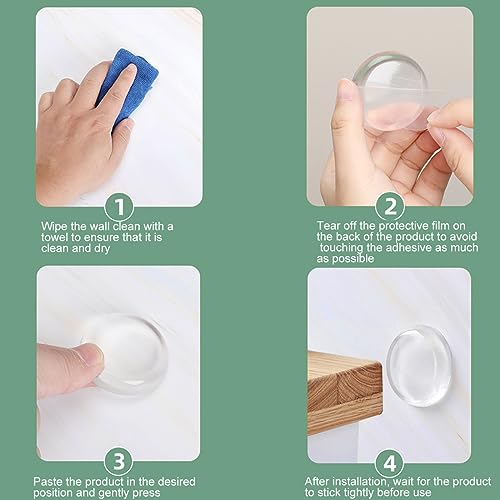 1

Wipe the wall clean with a towel to ensure that it is clean and dry

2

Tear off the protective film on the back of the product to avoid touching the adhesive as much as possible

3

Paste the product in the desired position and gently press

4

After installation, wait for the product to stick tightly before use