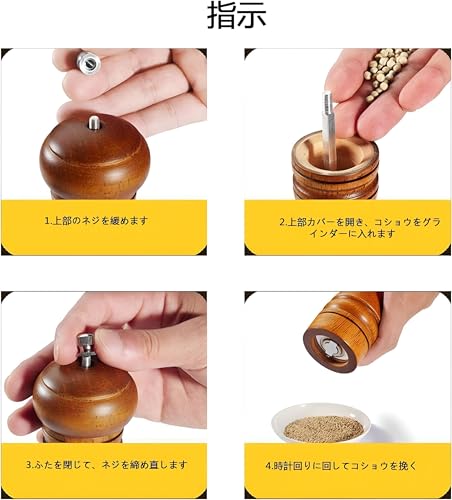 指示

1.上部のネジを緩めます

2.上部カバーを開き、コショウをグラインダーに入れます

3.ふたを閉じて、ネジを締め直します

4.時計回りに回してコショウを挽く