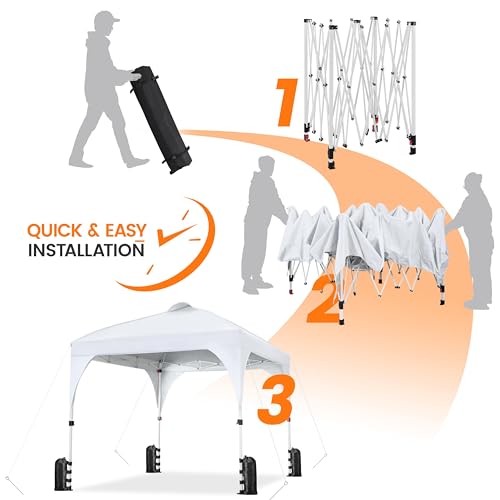 1

QUICK & EASY
INSTALLATION

2

3