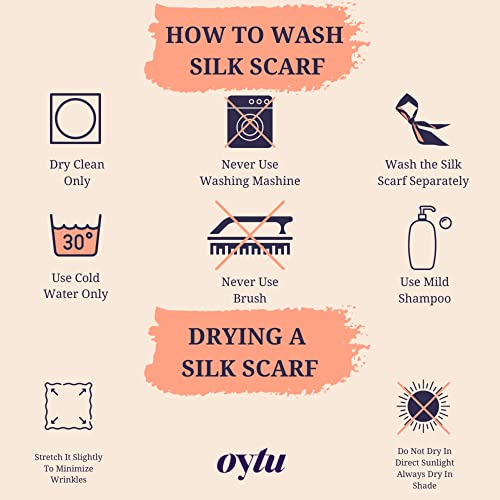 HOW TO WASH SILK SCARF

Dry Clean Only

Never Use Washing Mashine

Wash the Silk Scarf Separately

30°

Use Cold Water Only

Never Use Brush

Use Mild Shampoo

DRYING A SILK SCARF

Stretch It Slightly To Minimize Wrinkles

oytu

Do Not Dry In Direct Sunlight Always Dry In Shade