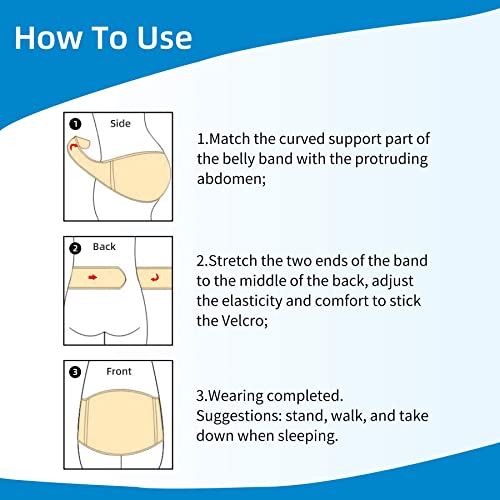 How To Use

1 Side

1.Match the curved support part of the belly band with the protruding abdomen;

2 Back

2.Stretch the two ends of the band to the middle of the back, adjust the elasticity and comfort to stick the Velcro;

3 Front

3.Wearing completed.
Suggestions: stand, walk, and take down when sleeping.