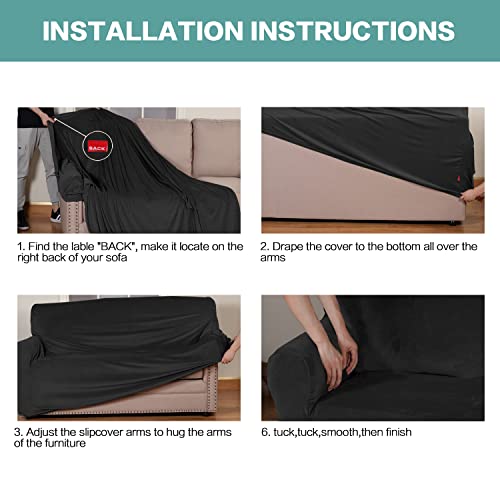 INSTALLATION INSTRUCTIONS

BACK

1. Find the lable "BACK", make it locate on the right back of your sofa

2. Drape the cover to the bottom all over the arms

3. Adjust the slipcover arms to hug the arms of the furniture

6. tuck,tuck,smooth,then finish