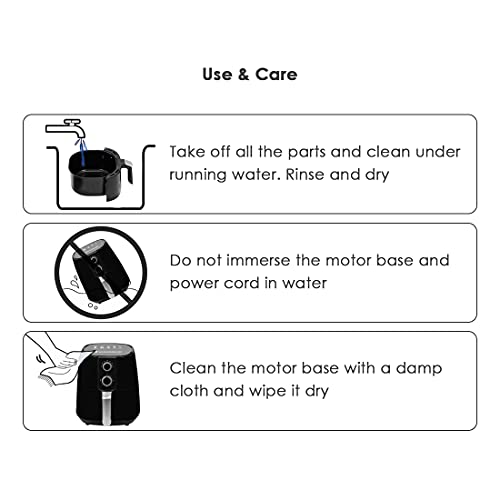 Use & Care

Take off all the parts and clean under running water. Rinse and dry

Do not immerse the motor base and power cord in water

Clean the motor base with a damp cloth and wipe it dry