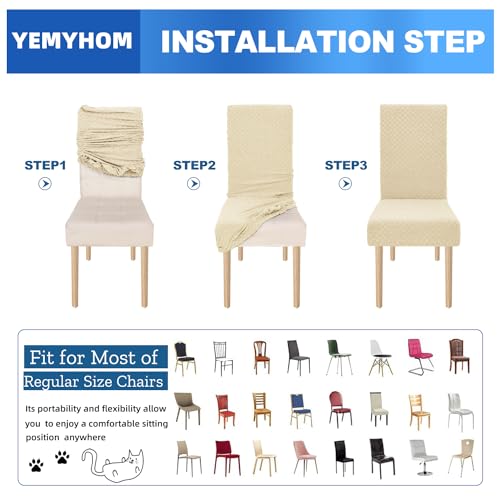 YEMYHOM INSTALLATION STEP

STEP1

STEP2

STEP3

Fit for Most of Regular Size Chairs

Its portability and flexibility allow you to enjoy a comfortable sitting position anywhere