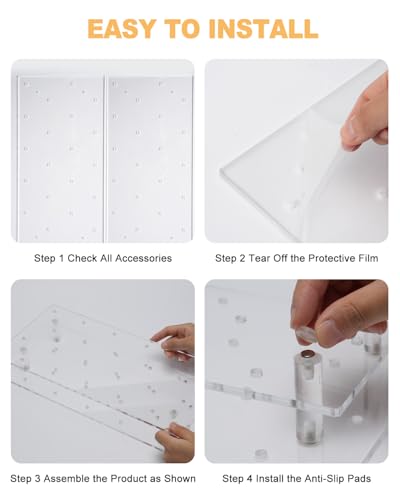 EASY TO INSTALL

Step 1 Check All Accessories

Step 2 Tear Off the Protective Film

Step 3 Assemble the Product as Shown

Step 4 Install the Anti-Slip Pads