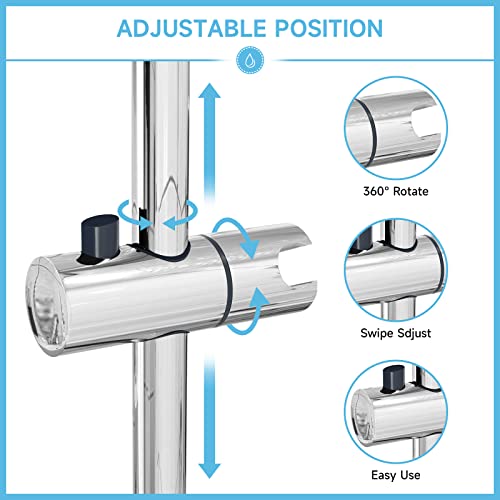 ADJUSTABLE POSITION

360° Rotate

Swipe Sdjust

Easy Use