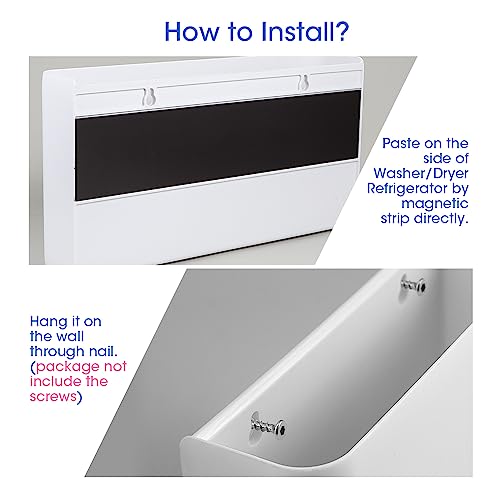 How to Install?

Paste on the side of Washer/Dryer Refrigerator by magnetic strip directly.

Hang it on the wall through nail. (package not include the screws)