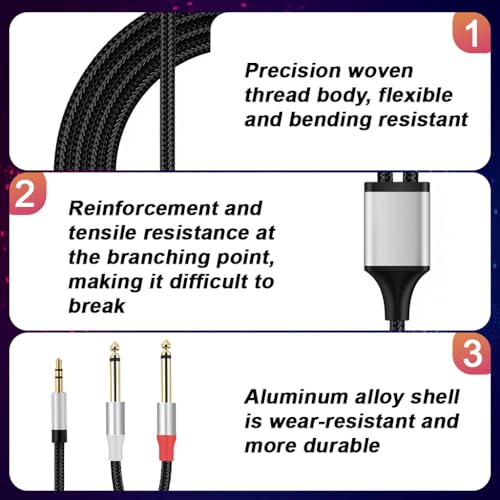 1

Precision woven thread body, flexible and bending resistant

2

Reinforcement and tensile resistance at the branching point, making it difficult to break

3

Aluminum alloy shell is wear-resistant and more durable