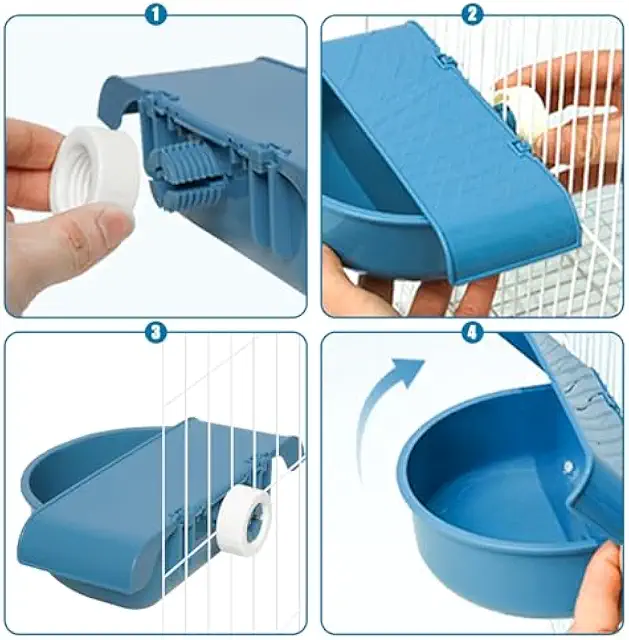 1

2

3

4