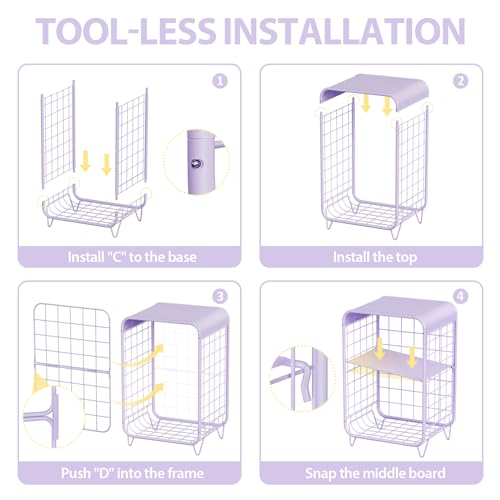 TOOL-LESS INSTALLATION

1

Install "C" to the base

2

Install the top

3

Push "D" into the frame

4

Snap the middle board