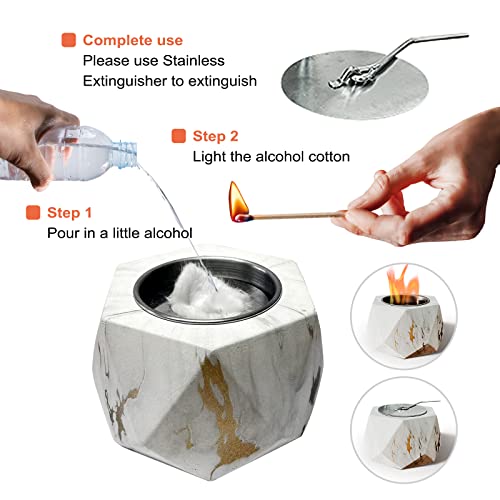 Complete use
Please use Stainless Extinguisher to extinguish

Step 2
Light the alcohol cotton

Step 1
Pour in a little alcohol