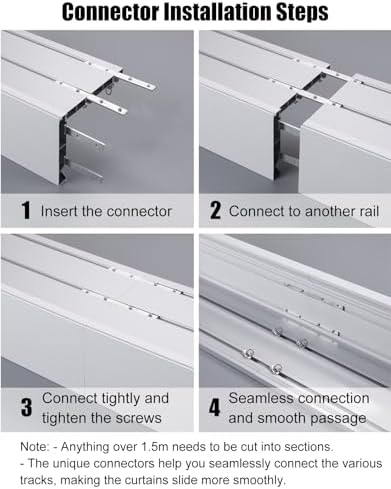 Connector Installation Steps

1 Insert the connector

2 Connect to another rail

3 Connect tightly and tighten the screws

4 Seamless connection and smooth passage

Note: - Anything over 1.5m needs to be cut into sections.
- The unique connectors help you seamlessly connect the various tracks, making the curtains slide more smoothly.