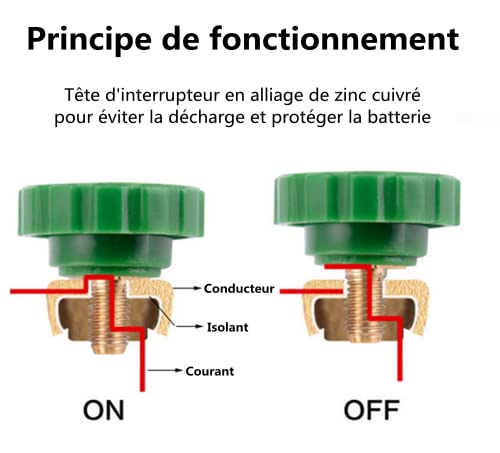 Principe de fonctionnement

Tête d'interrupteur en alliage de zinc cuivré pour éviter la décharge et protéger la batterie

Conducteur

Isolant

Courant

ON

OFF