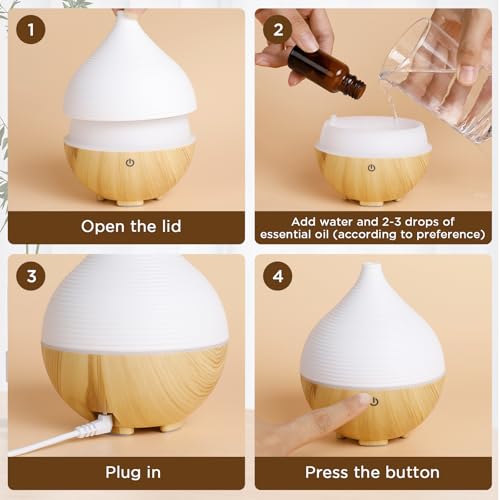 1

Open the lid

2

Add water and 2-3 drops of essential oil (according to preference)

3

Plug in

4

Press the button