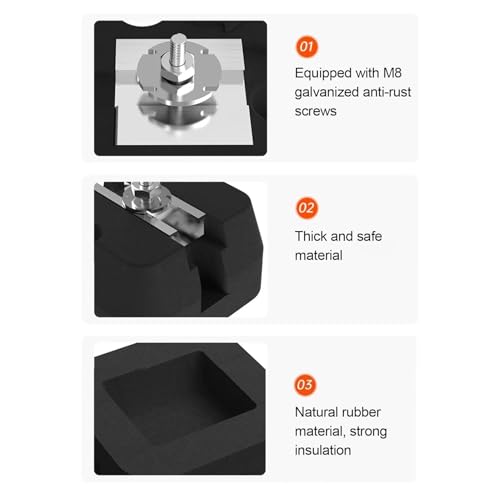 01

Equipped with M8 galvanized anti-rust screws

02

Thick and safe material

03

Natural rubber material, strong insulation