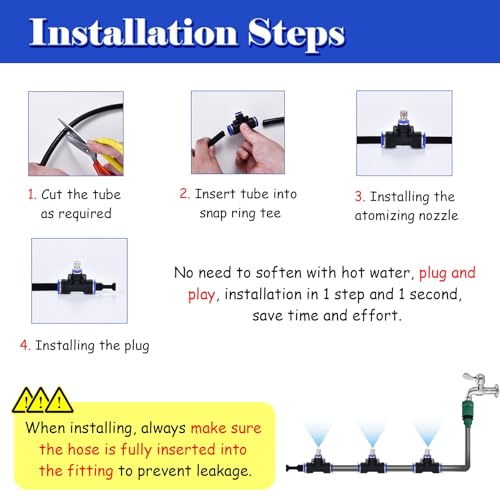 Installation Steps

1. Cut the tube as required

2. Insert tube into snap ring tee

3. Installing the atomizing nozzle

4. Installing the plug

No need to soften with hot water, plug and play, installation in 1 step and 1 second, save time and effort.

When installing, always make sure the hose is fully inserted into the fitting to prevent leakage.