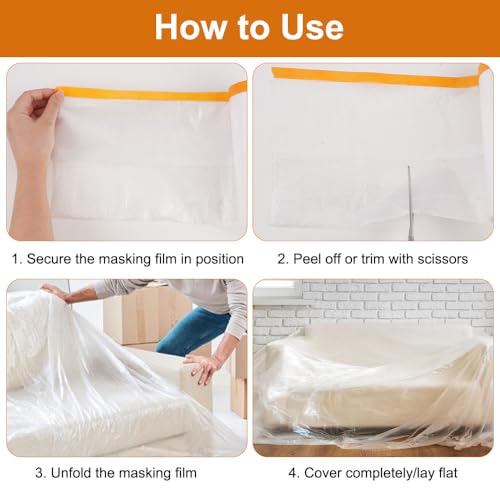 How to Use

1. Secure the masking film in position

2. Peel off or trim with scissors

3. Unfold the masking film

4. Cover completely/lay flat