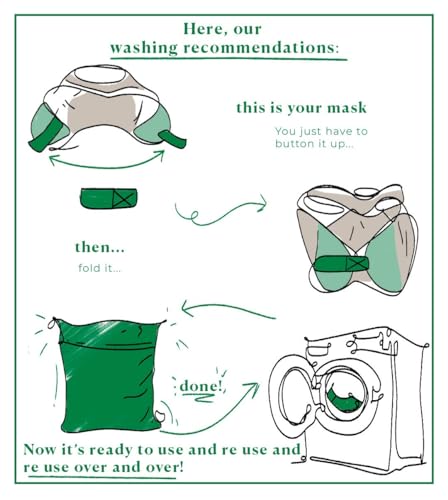 Here, our
washing recommendations:

this is your mask

You just have to button it up...

then...

fold it...

done!

Now it's ready to use and re use and re use over and over!