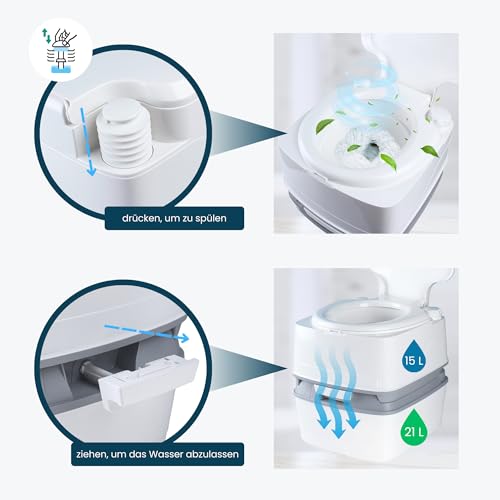 drücken, um zu spülen

15 L

21 L

ziehen, um das Wasser abzulassen