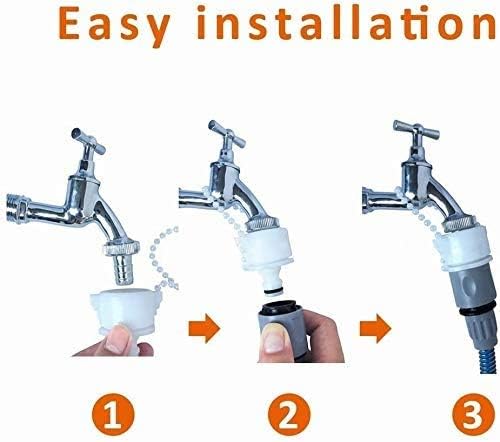 Easy installation

1

2

3